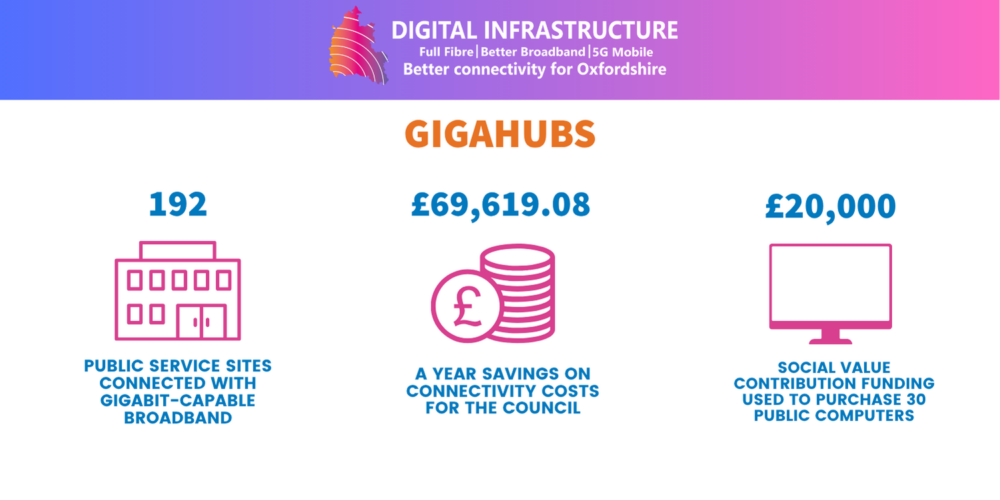 DIGITAL INFRASTRUCTURE
Full Fibre | Better Broadband | 5G Mobile
Better connectivity for Oxfordshire

GIGAHUBS

192

PUBLIC SERVICE SITES CONNECTED WITH GIGABIT-CAPABLE BROADBAND

£69,619.08

£

A YEAR SAVINGS ON CONNECTIVITY COSTS FOR THE COUNCIL

£20,000

SOCIAL VALUE CONTRIBUTION FUNDING USED TO PURCHASE 30 PUBLIC COMPUTERS